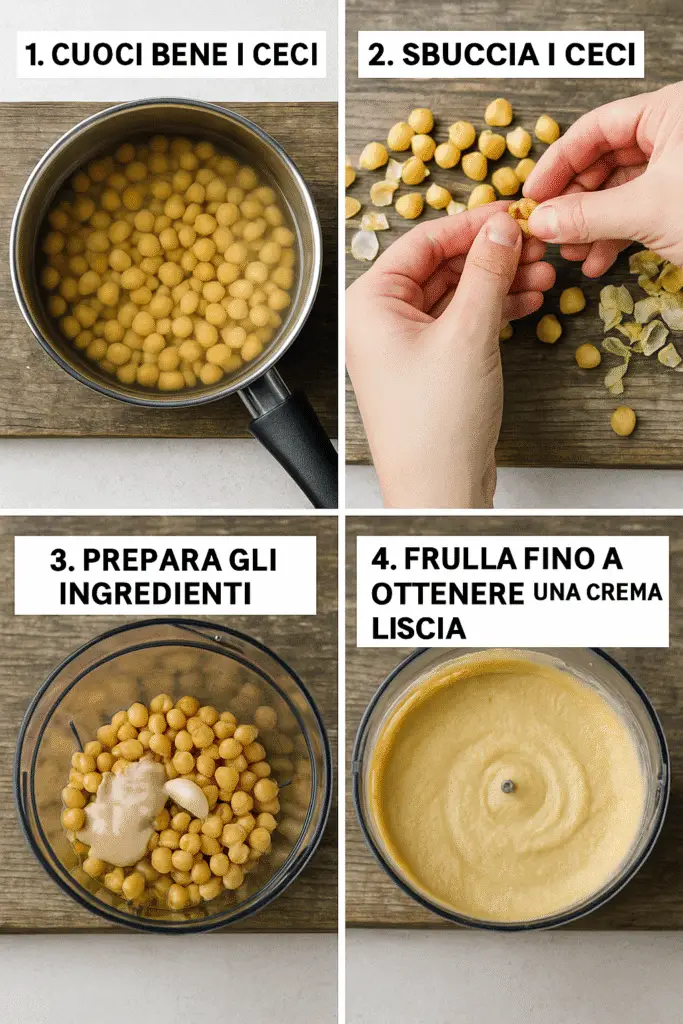 1. CUOCI BENE I CECI

2. SBUCCIA I CECI

3. PREPARA GLI INGREDIENTI

4. FRULLA FINO A OTTENERE UNA CREMA LISCIA